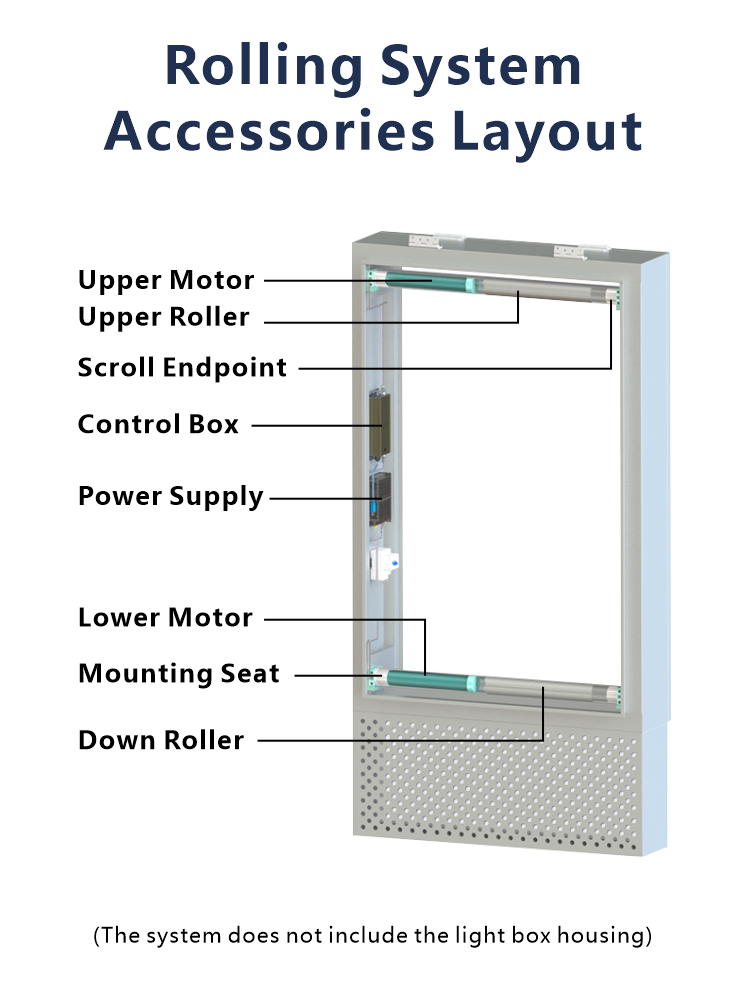 Rolling System Accessories Layout

Upper Motor
Upper Roller
Scroll Endpoint
Control Box
Power Supply
Lower Motor
Mounting Seat
Down Roller

(The system does not include the light box housing)