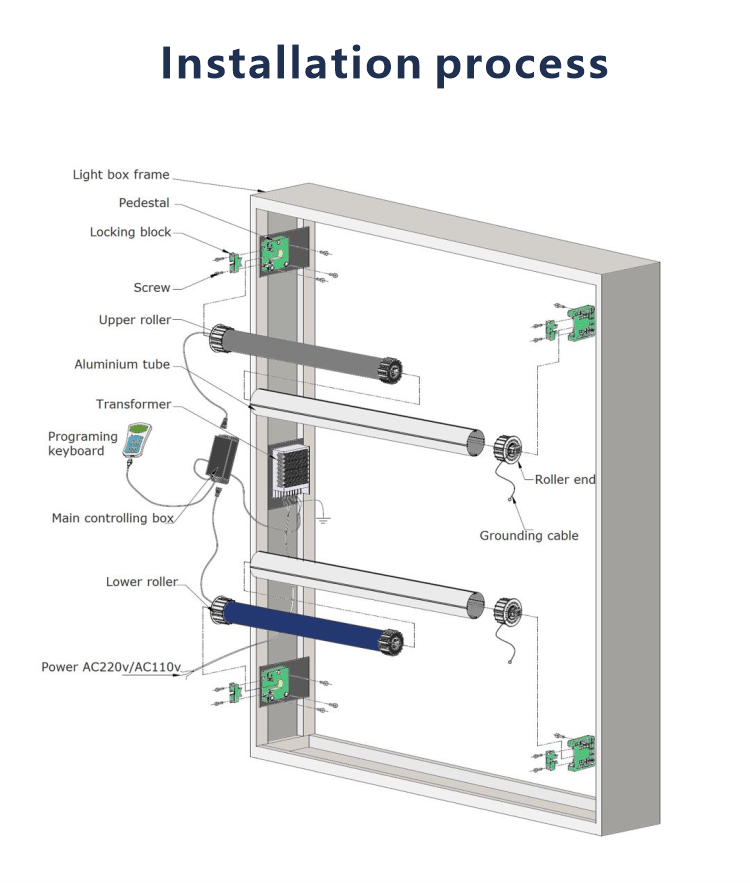 Installation process

Light box frame

Pedestal

Locking block

Screw

Upper roller

Aluminium tube

Transformer

Programing keyboard

Main controlling box

Roller end

Grounding cable

Lower roller

Power AC220v/AC110v