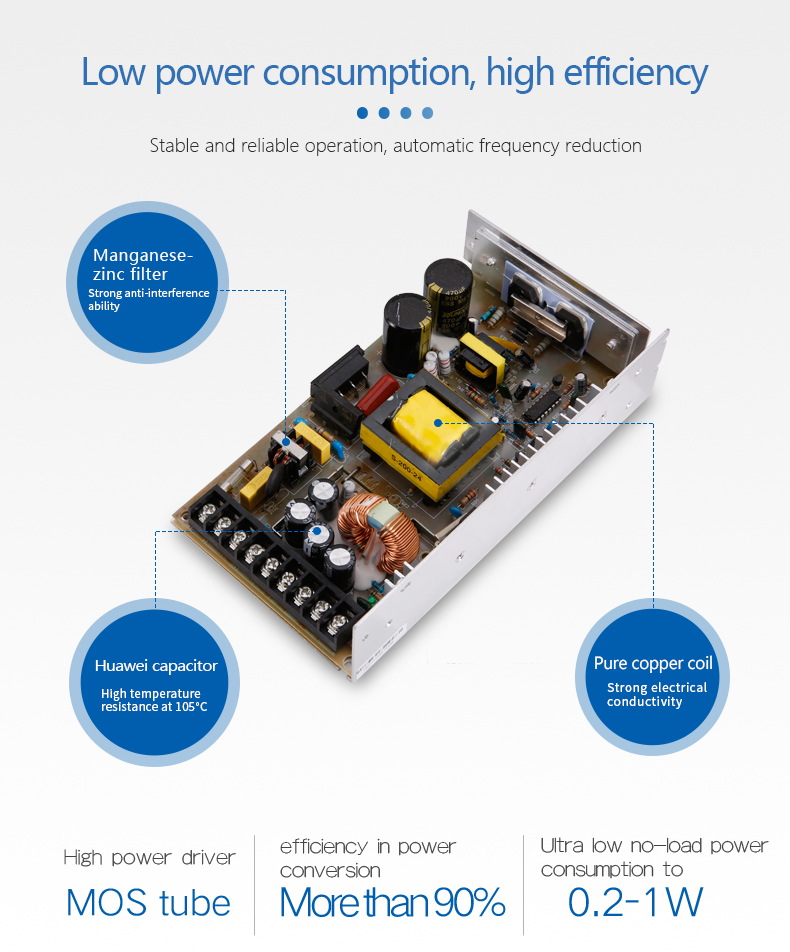 Low power consumption, high efficiency

Stable and reliable operation, automatic frequency reduction

Manganese-zinc filter
Strong anti-interference ability

S-200-24

Huawei capacitor
High temperature resistance at 105°C

Pure copper coil
Strong electrical conductivity

High power driver
MOS tube

efficiency in power conversion
More than 90%

Ultra low no-load power consumption to
0.2-1W