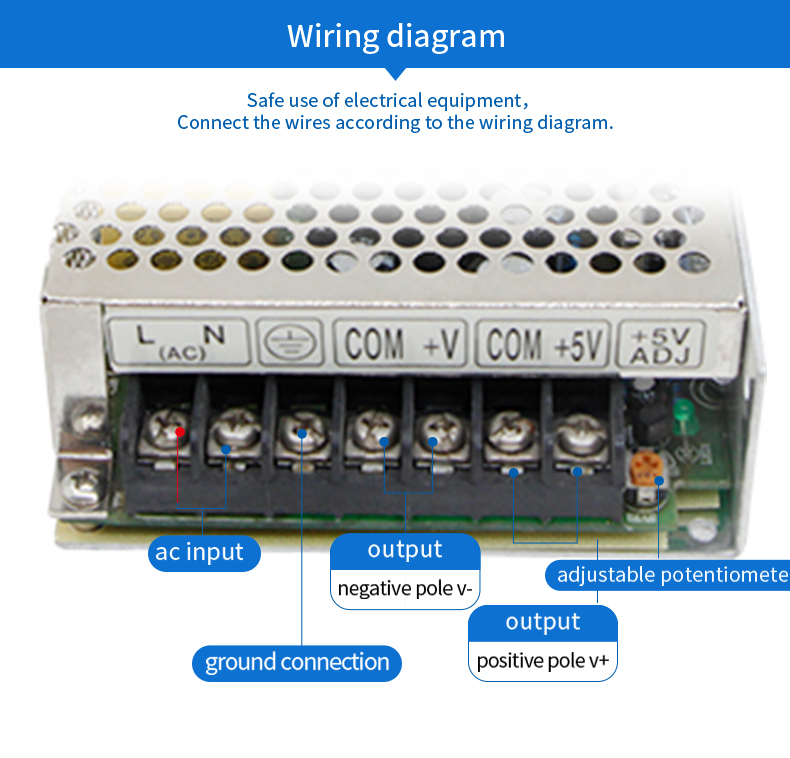 Wiring diagram

Safe use of electrical equipment，
Connect the wires according to the wiring diagram.

L (AC) N

COM +V

COM +5V

+5V ADJ

ac input

output

negative pole v-

adjustable potentiomete

output

positive pole v+

ground connection